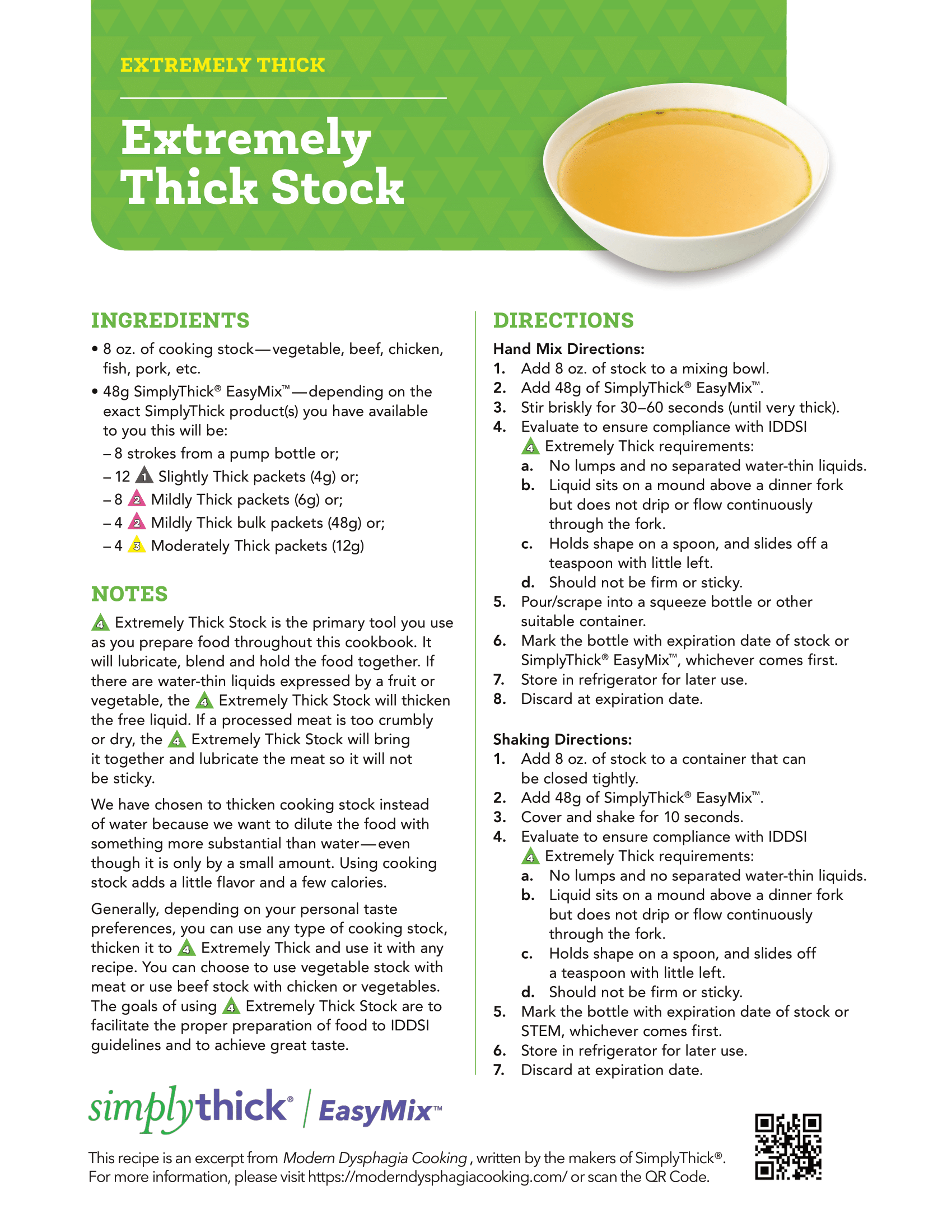 EXTREMELY THICK

Extremely Thick Stock

INGREDIENTS

• 8 oz. of cooking stock—vegetable, beef, chicken, fish, pork, etc.
• 48g SimplyThick® EasyMix™—depending on the exact SimplyThick product(s) you have available to you this will be:
– 8 strokes from a pump bottle or;
– 12 1 Slightly Thick packets (4g) or;
– 8 2 Mildly Thick packets (6g) or;
– 4 2 Mildly Thick bulk packets (48g) or;
– 4 3 Moderately Thick packets (12g)

NOTES

4 Extremely Thick Stock is the primary tool you use as you prepare food throughout this cookbook. It will lubricate, blend and hold the food together. If there are water-thin liquids expressed by a fruit or vegetable, the 4 Extremely Thick Stock will thicken the free liquid. If a processed meat is too crumbly or dry, the 4 Extremely Thick Stock will bring it together and lubricate the meat so it will not be sticky.

We have chosen to thicken cooking stock instead of water because we want to dilute the food with something more substantial than water—even though it is only by a small amount. Using cooking stock adds a little flavor and a few calories.

Generally, depending on your personal taste preferences, you can use any type of cooking stock, thicken it to 4 Extremely Thick and use it with any recipe. You can choose to use vegetable stock with meat or use beef stock with chicken or vegetables. The goals of using 4 Extremely Thick Stock are to facilitate the proper preparation of food to IDDSI guidelines and to achieve great taste.

DIRECTIONS

Hand Mix Directions:
1. Add 8 oz. of stock to a mixing bowl.
2. Add 48g of SimplyThick® EasyMix™.
3. Stir briskly for 30–60 seconds (until very thick).
4. Evaluate to ensure compliance with IDDSI 4 Extremely Thick requirements:
a. No lumps and no separated water-thin liquids.
b. Liquid sits on a mound above a dinner fork but does not drip or flow continuously through the fork.
c. Holds shape on a spoon, and slides off a teaspoon with little left.
d. Should not be firm or sticky.
5. Pour/scrape into a squeeze bottle or other suitable container.
6. Mark the bottle with expiration date of stock or SimplyThick® EasyMix™, whichever comes first.
7. Store in refrigerator for later use.
8. Discard at expiration date.

Shaking Directions:
1. Add 8 oz. of stock to a container that can be closed tightly.
2. Add 48g of SimplyThick® EasyMix™.
3. Cover and shake for 10 seconds.
4. Evaluate to ensure compliance with IDDSI 4 Extremely Thick requirements:
a. No lumps and no separated water-thin liquids.
b. Liquid sits on a mound above a dinner fork but does not drip or flow continuously through the fork.
c. Holds shape on a spoon, and slides off a teaspoon with little left.
d. Should not be firm or sticky.
5. Mark the bottle with expiration date of stock or STEM, whichever comes first.
6. Store in refrigerator for later use.
7. Discard at expiration date.

simplythick® | EasyMix™

This recipe is an excerpt from Modern Dysphagia Cooking, written by the makers of SimplyThick®. For more information, please visit https://moderndysphagiacooking.com/ or scan the QR Code.