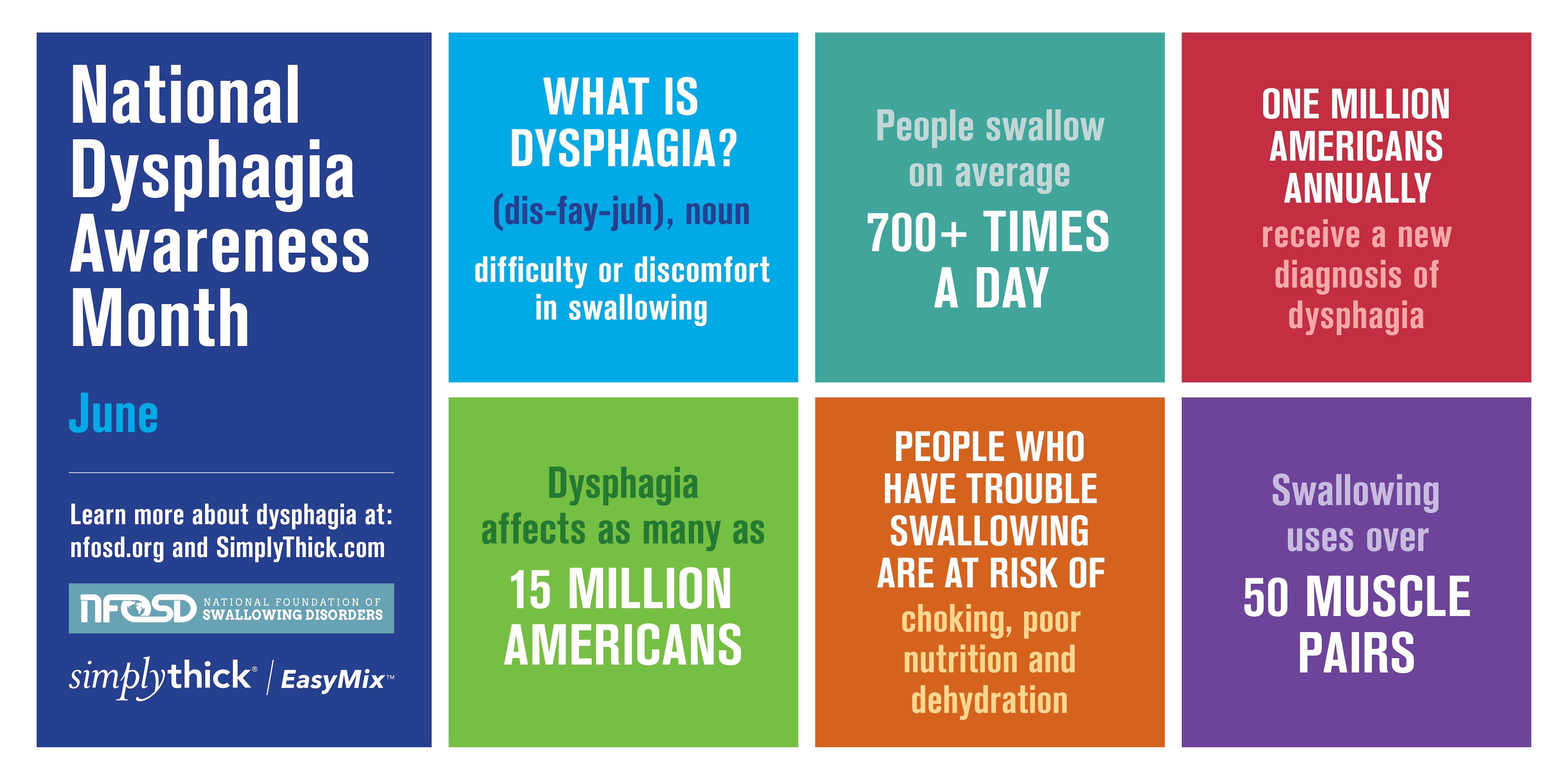 National Dysphagia Awareness Month

June

Learn more about dysphagia at: nfosd.org and SimplyThick.com

NFOSD NATIONAL FOUNDATION OF SWALLOWING DISORDERS

simplythick® | EasyMix™

WHAT IS DYSPHAGIA?

(dis-fay-juh), noun

difficulty or discomfort in swallowing

People swallow on average

700+ TIMES A DAY

ONE MILLION AMERICANS ANNUALLY

receive a new diagnosis of dysphagia

Dysphagia affects as many as

15 MILLION AMERICANS

PEOPLE WHO HAVE TROUBLE SWALLOWING ARE AT RISK OF

choking, poor nutrition and dehydration

Swallowing uses over

50 MUSCLE PAIRS