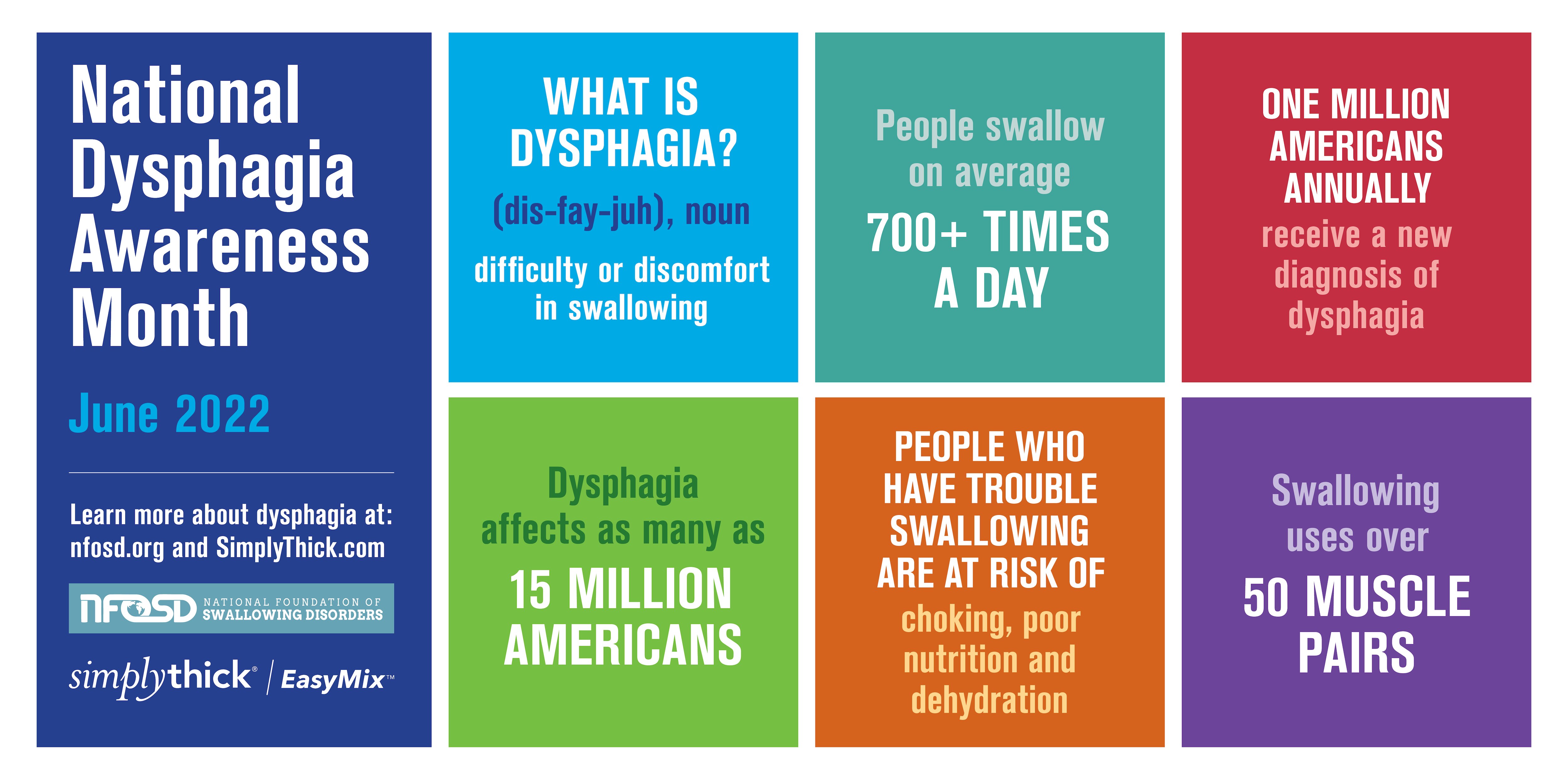 National Dysphagia Awareness Month

June 2022

Learn more about dysphagia at: nfosd.org and SimplyThick.com

NFOSD NATIONAL FOUNDATION OF SWALLOWING DISORDERS

simplythick® | EasyMix™

WHAT IS DYSPHAGIA?

(dis-fay-juh), noun

difficulty or discomfort in swallowing

People swallow on average

700+ TIMES A DAY

ONE MILLION AMERICANS ANNUALLY

receive a new diagnosis of dysphagia

Dysphagia affects as many as

15 MILLION AMERICANS

PEOPLE WHO HAVE TROUBLE SWALLOWING ARE AT RISK OF

choking, poor nutrition and dehydration

Swallowing uses over

50 MUSCLE PAIRS